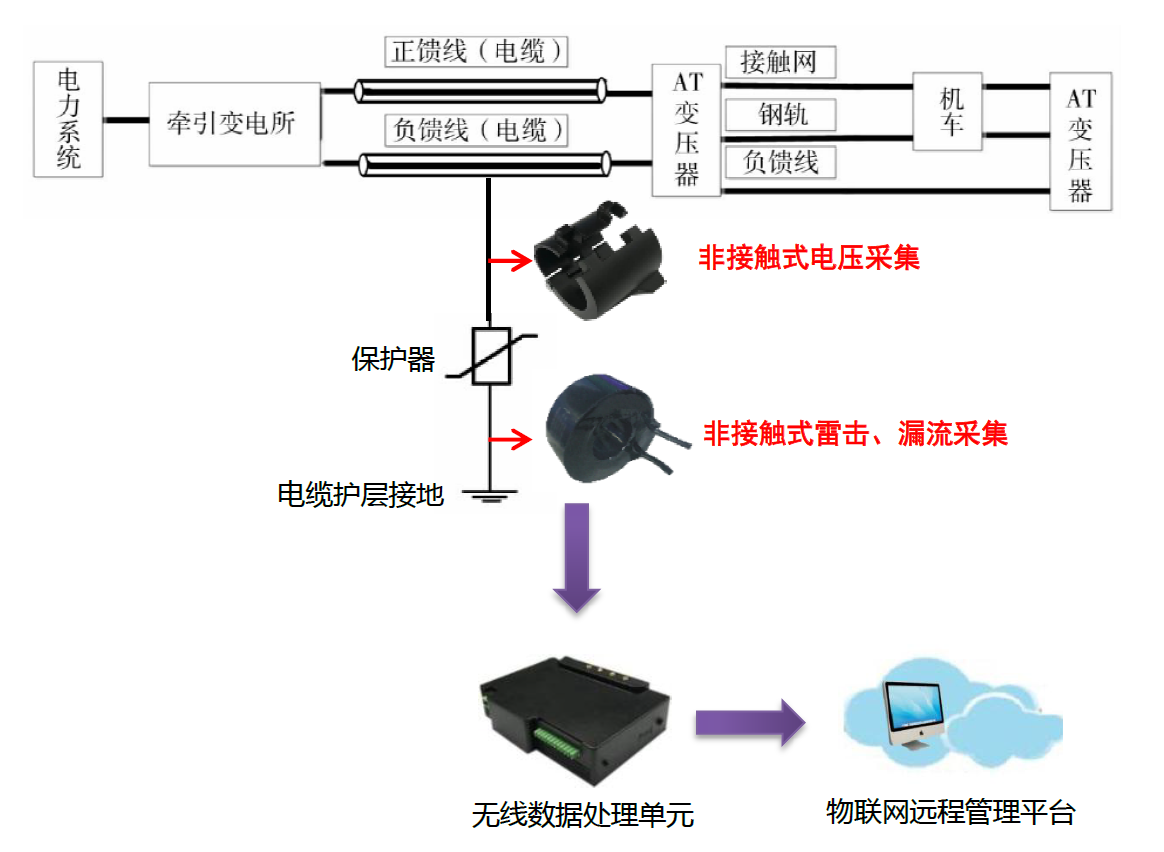 电力系统

牵引变电所

正馈线（电缆）

负馈线（电缆）

AT变压器

接触网

钢轨

负馈线

机车

AT变压器

非接触式电压采集

保护器

非接触式雷击、漏流采集

电缆护层接地

无线数据处理单元

物联网远程管理平台